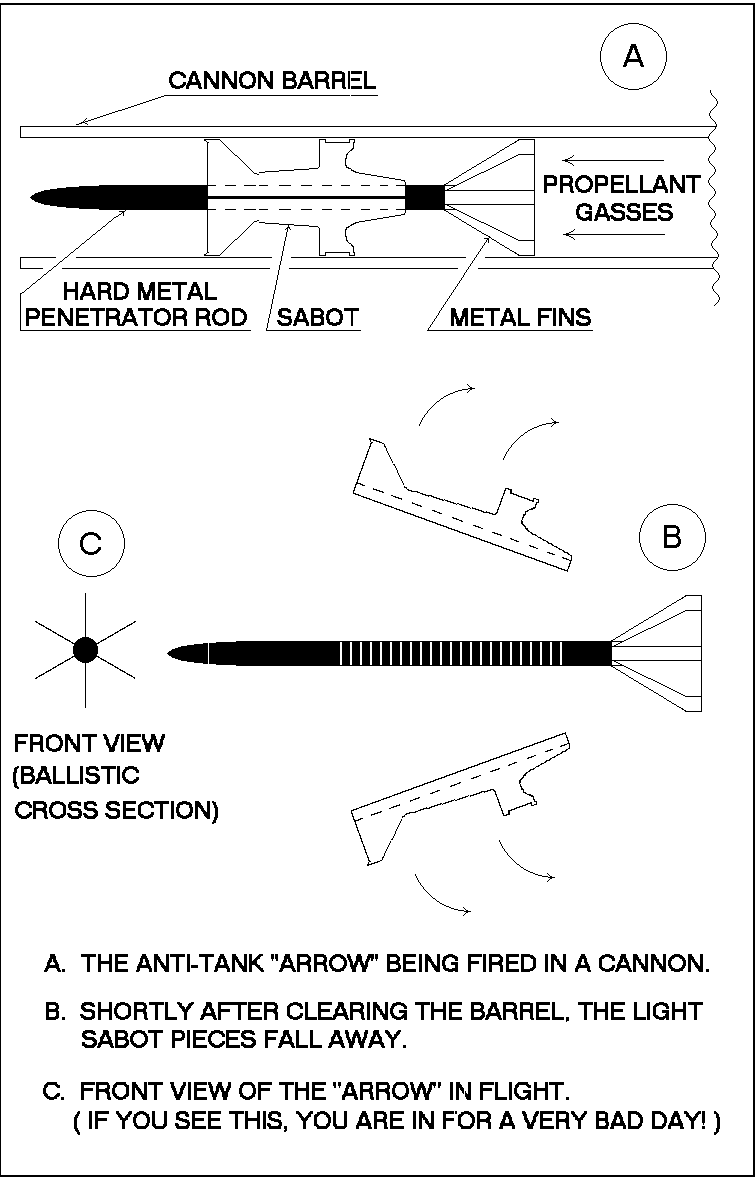 A

CANNON BARREL

PROPELLANT GASSES

HARD METAL PENETRATOR ROD

SABOT

METAL FINS

C

B

FRONT VIEW (BALLISTIC CROSS SECTION)

A. THE ANTI-TANK "ARROW" BEING FIRED IN A CANNON.

B. SHORTLY AFTER CLEARING THE BARREL, THE LIGHT SABOT PIECES FALL AWAY.

C. FRONT VIEW OF THE "ARROW" IN FLIGHT. ( IF YOU SEE THIS, YOU ARE IN FOR A VERY BAD DAY! )