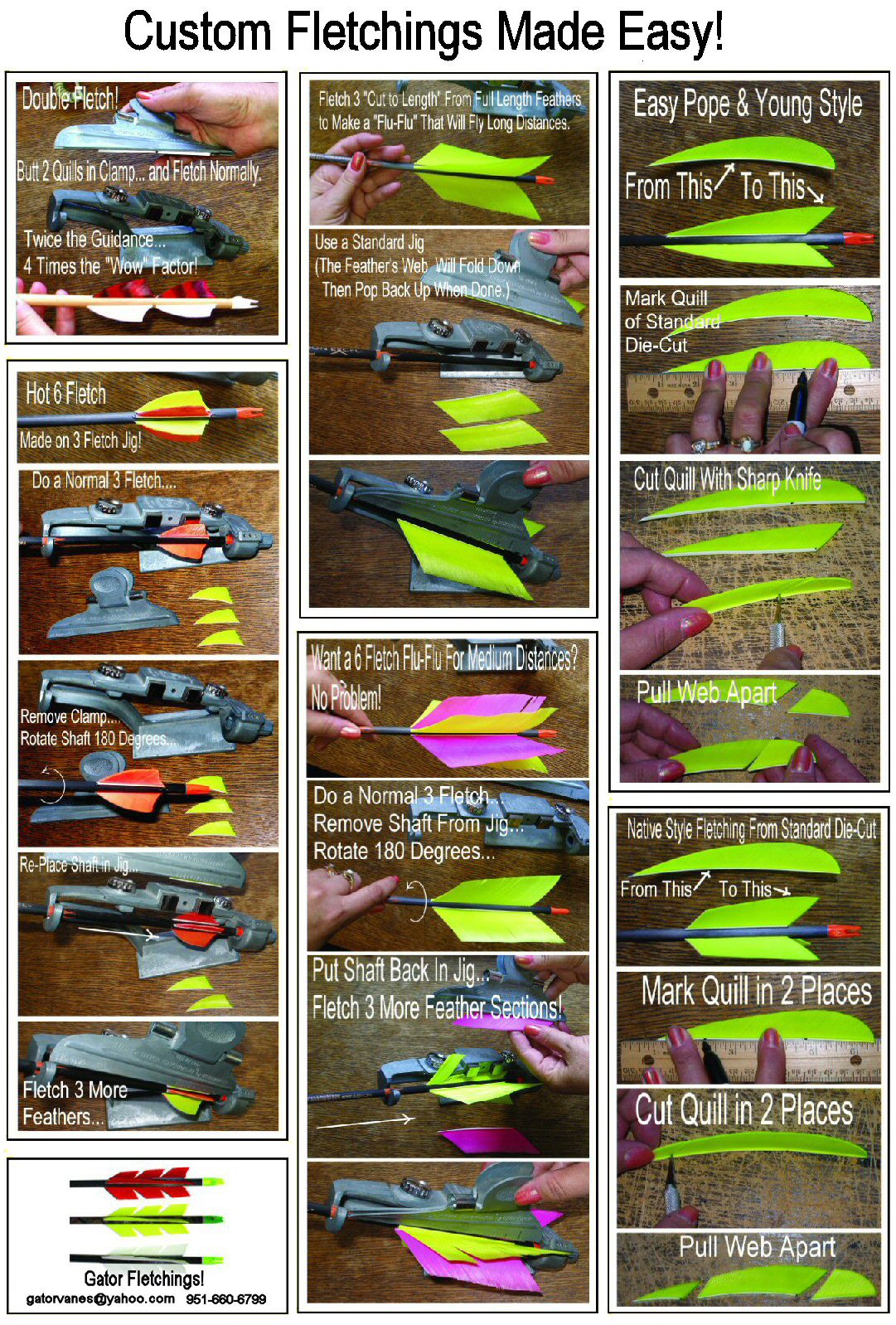 Custom Fletchings Made Easy!

Double Fletch!

Butt 2 Quills in Clamp... and Fletch Normally.

Twice the Guidance...
4 Times the "Wow" Factor!

Hot 6 Fletch

Made on 3 Fletch Jig!

Do a Normal 3 Fletch....

Remove Clamp...
Rotate Shaft 180 Degrees...

Re-Place Shaft in Jig...

Fletch 3 More Feathers...

Gator Fletchings!
gatorvanes@yahoo.com 951-660-6799

Fletch 3 "Cut to Length" From Full Length Feathers to Make a "Flu-Flu" That Will Fly Long Distances.

Use a Standard Jig
(The Feather's Web Will Fold Down Then Pop Back Up When Done.)

Want a 6 Fletch Flu-Flu For Medium Distances?
No Problem!

Do a Normal 3 Fletch...
Remove Shaft From Jig...
Rotate 180 Degrees...

Put Shaft Back In Jig...
Fletch 3 More Feather Sections!

Easy Pope & Young Style

From This To This

Mark Quill of Standard Die-Cut

Cut Quill With Sharp Knife

Pull Web Apart

Native Style Fletching From Standard Die-Cut

From This To This

Mark Quill in 2 Places

Cut Quill in 2 Places

Pull Web Apart