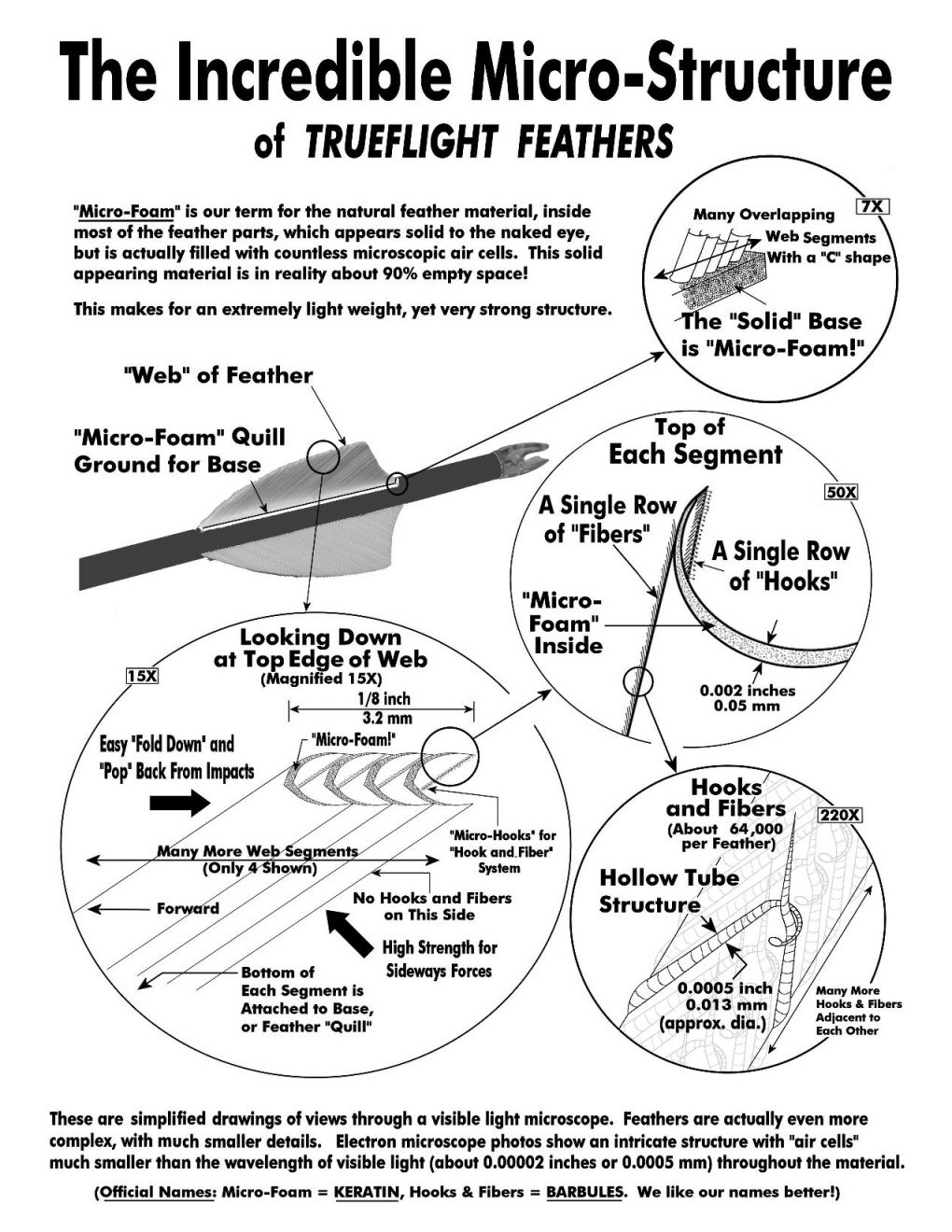 The Incredible Micro-Structure
of TRUEFLIGHT FEATHERS

"Micro-Foam" is our term for the natural feather material, inside most of the feather parts, which appears solid to the naked eye, but is actually filled with countless microscopic air cells. This solid appearing material is in reality about 90% empty space!

This makes for an extremely light weight, yet very strong structure.

7X
Many Overlapping Web Segments With a "C" shape
The "Solid" Base is "Micro-Foam!"

"Web" of Feather

"Micro-Foam" Quill Ground for Base

Top of Each Segment
50X
A Single Row of "Fibers"
A Single Row of "Hooks"
"Micro-Foam" Inside
0.002 inches
0.05 mm

Looking Down at Top Edge of Web
(Magnified 15X)
15X
1/8 inch
3.2 mm
"Micro-Foam!"
Easy "Fold Down" and "Pop" Back From Impacts
"Micro-Hooks" for "Hook and Fiber" System
Many More Web Segments (Only 4 Shown)
Forward
No Hooks and Fibers on This Side
High Strength for Sideways Forces
Bottom of Each Segment is Attached to Base, or Feather "Quill"

Hooks and Fibers
(About 64,000 per Feather)
220X
Hollow Tube Structure
0.0005 inch
0.013 mm
(approx. dia.)
Many More Hooks & Fibers Adjacent to Each Other

These are simplified drawings of views through a visible light microscope. Feathers are actually even more complex, with much smaller details. Electron microscope photos show an intricate structure with "air cells" much smaller than the wavelength of visible light (about 0.00002 inches or 0.0005 mm) throughout the material.

(Official Names: Micro-Foam = KERATIN, Hooks & Fibers = BARBULES. We like our names better!)